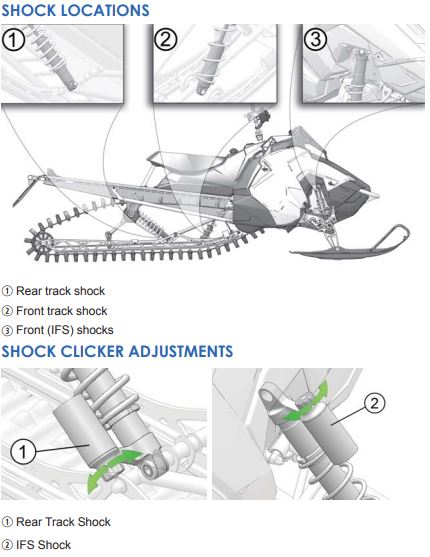 SHOCK LOCATIONS

①

②

③

① Rear track shock

② Front track shock

③ Front (IFS) shocks

SHOCK CLICKER ADJUSTMENTS

①

②

① Rear Track Shock

② IFS Shock